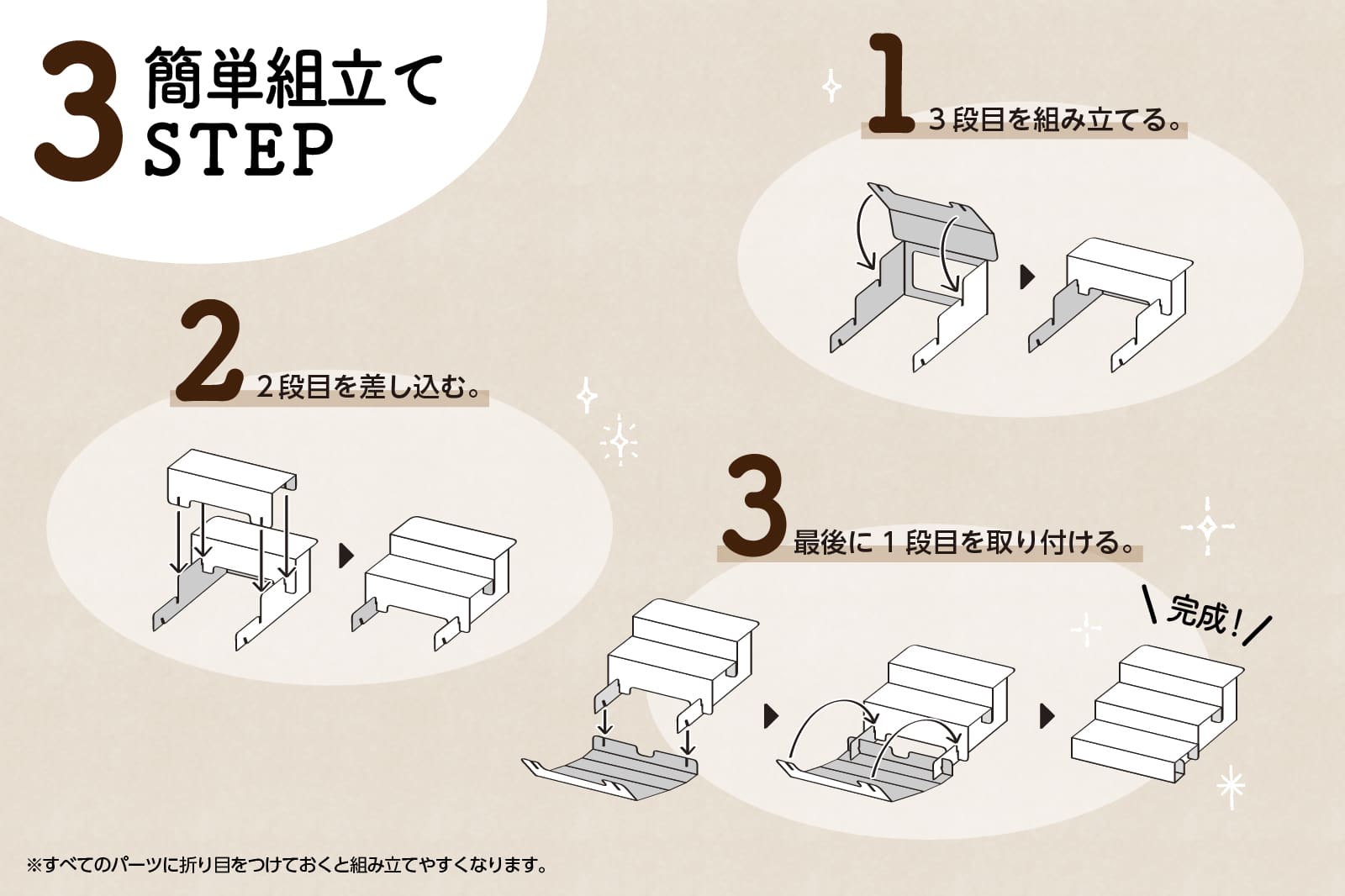 3 簡単組立て STEP

1 3段目を組み立てる。

2 2段目を差し込む。

3 最後に1段目を取り付ける。

完成！

※すべてのパーツに折り目をつけておくと組み立てやすくなります。